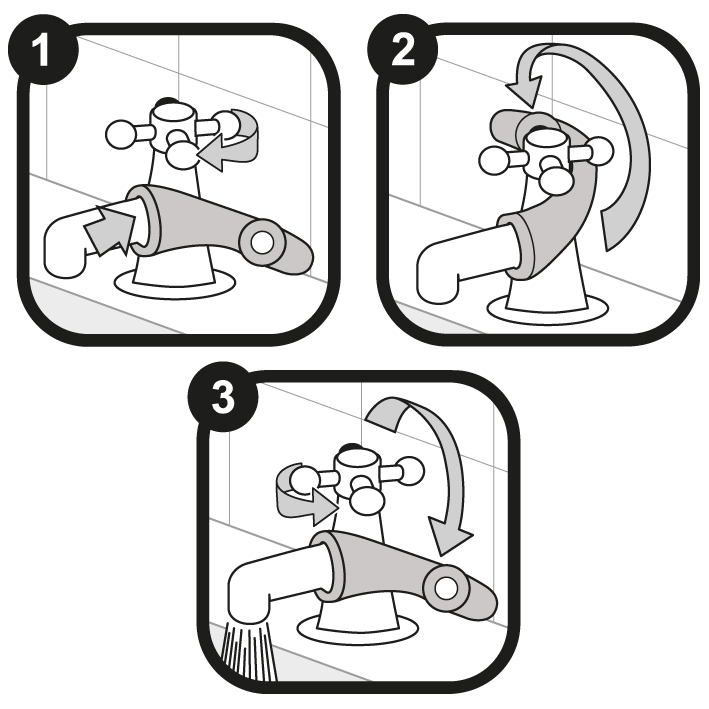 1

2

3