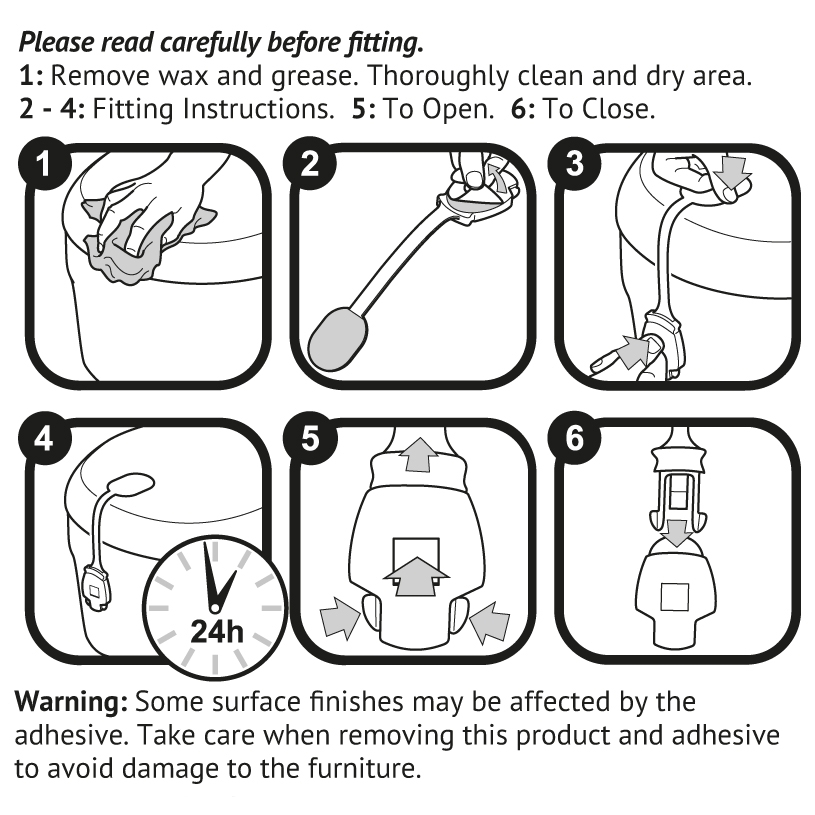 Please read carefully before fitting.
1: Remove wax and grease. Thoroughly clean and dry area.
2 - 4: Fitting Instructions. 5: To Open. 6: To Close.

1

2

3

4

24h

5

6

Warning: Some surface finishes may be affected by the adhesive. Take care when removing this product and adhesive to avoid damage to the furniture.