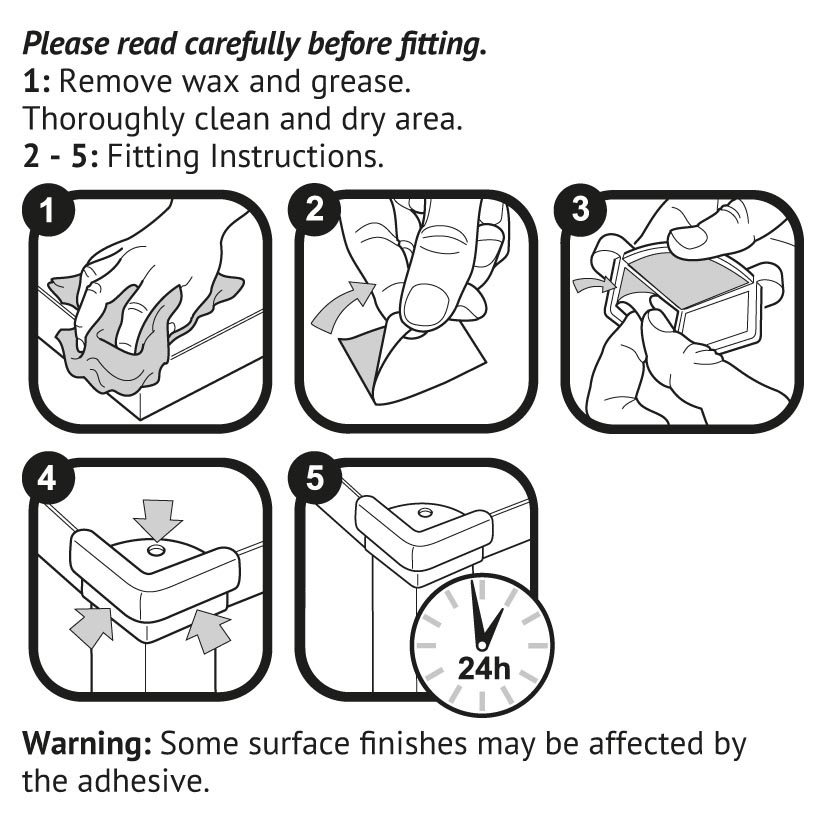 Please read carefully before fitting.
1: Remove wax and grease.
Thoroughly clean and dry area.
2 - 5: Fitting Instructions.

1

2

3

4

5

24h

Warning: Some surface finishes may be affected by the adhesive.