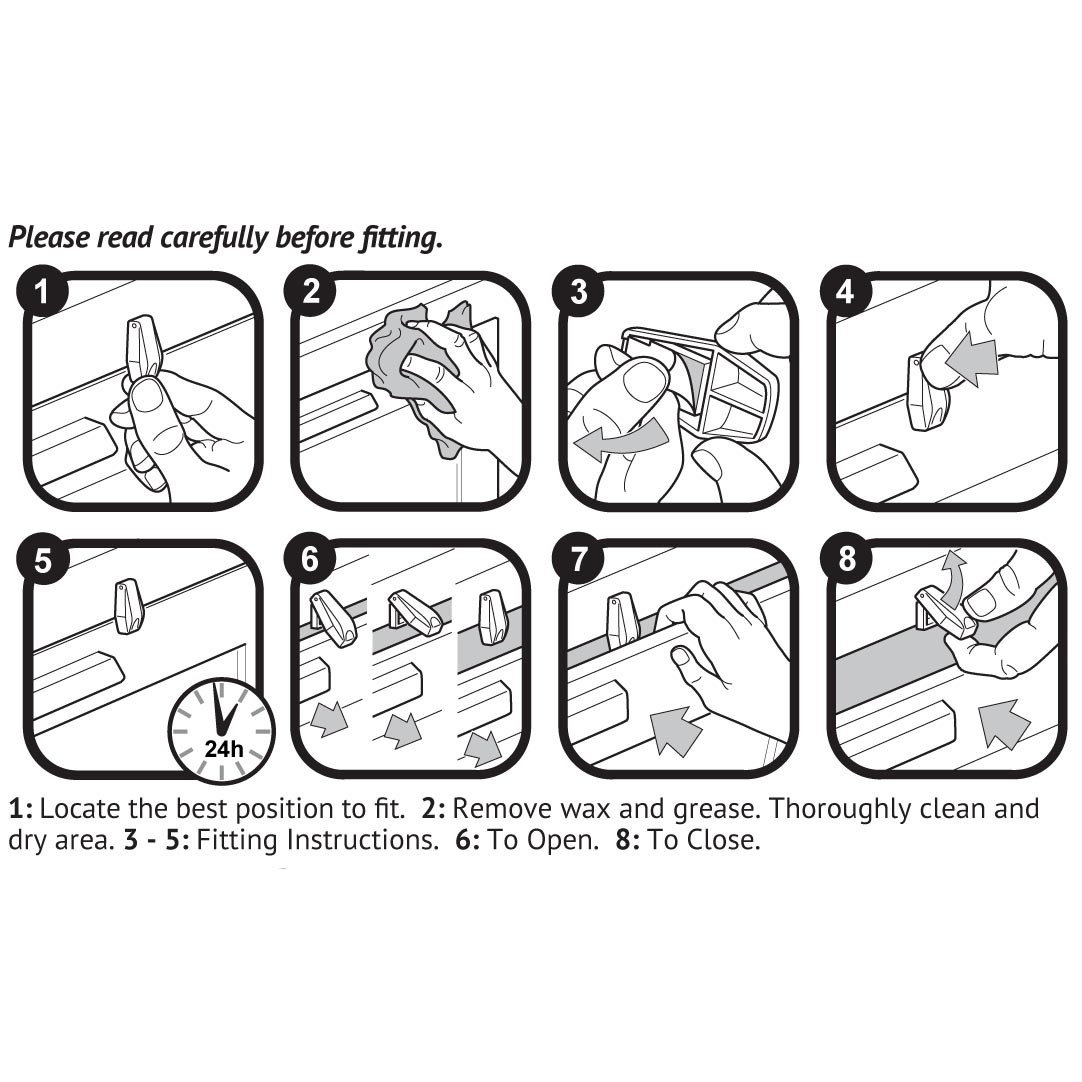 Please read carefully before fitting.

1

2

3

4

5

24h

6

7

8

1: Locate the best position to fit. 2: Remove wax and grease. Thoroughly clean and dry area. 3 - 5: Fitting Instructions. 6: To Open. 8: To Close.