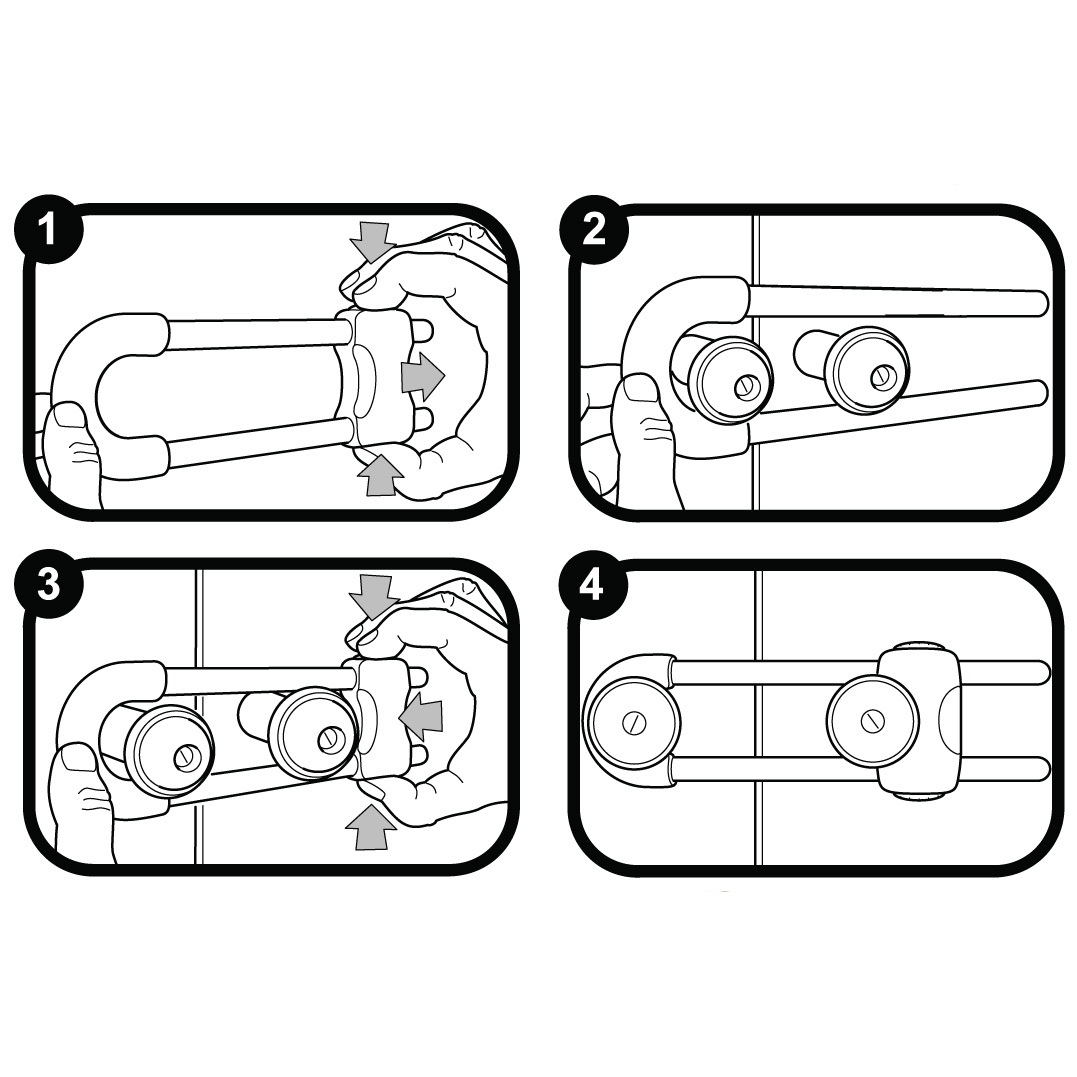 1

2

3

4